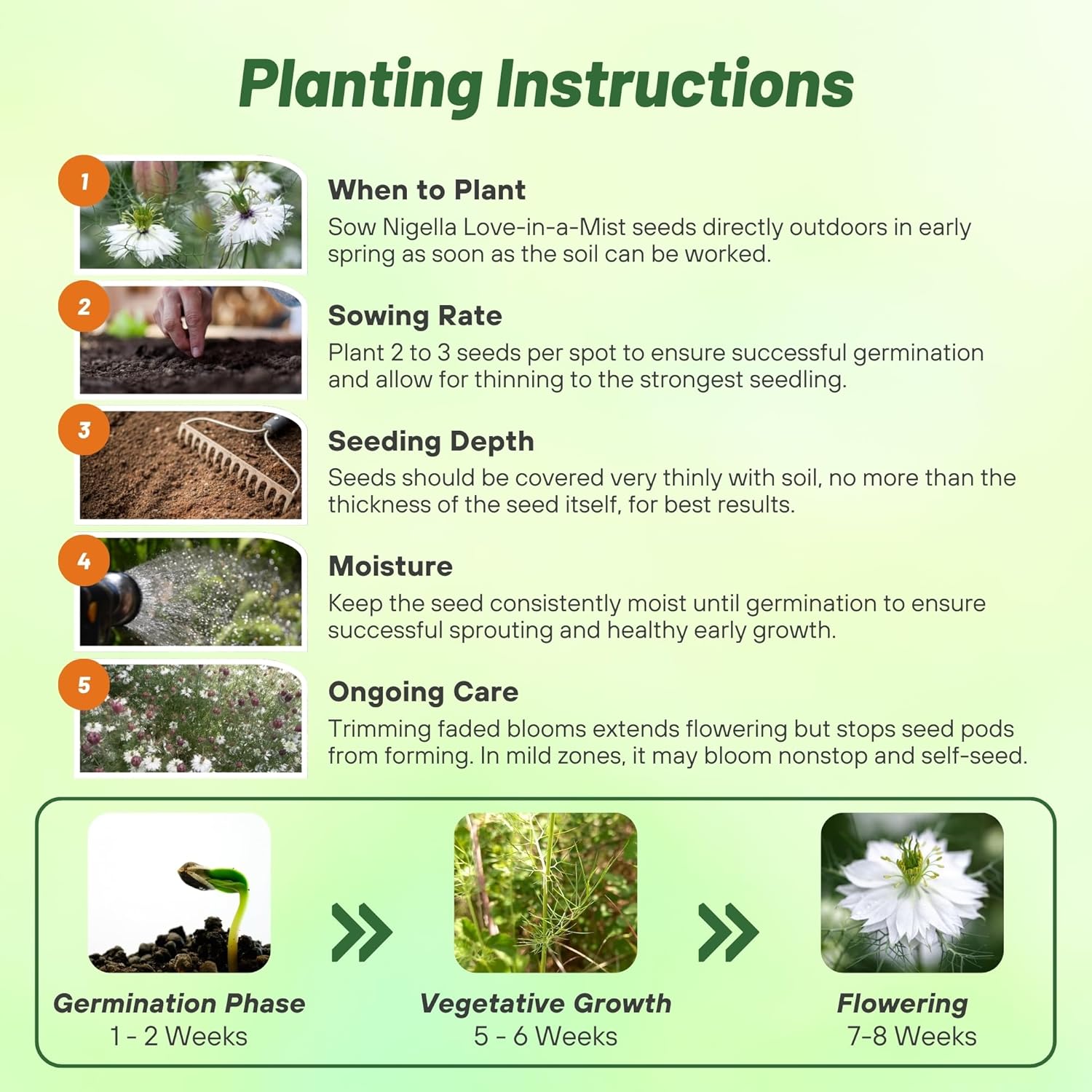 Planting Instructions

1

When to Plant

Sow Nigella Love-in-a-Mist seeds directly outdoors in early spring as soon as the soil can be worked.

2

Sowing Rate

Plant 2 to 3 seeds per spot to ensure successful germination and allow for thinning to the strongest seedling.

3

Seeding Depth

Seeds should be covered very thinly with soil, no more than the thickness of the seed itself, for best results.

4

Moisture

Keep the seed consistently moist until germination to ensure successful sprouting and healthy early growth.

5

Ongoing Care

Trimming faded blooms extends flowering but stops seed pods from forming. In mild zones, it may bloom nonstop and self-seed.

Germination Phase
1 - 2 Weeks

Vegetative Growth
5 - 6 Weeks

Flowering
7-8 Weeks